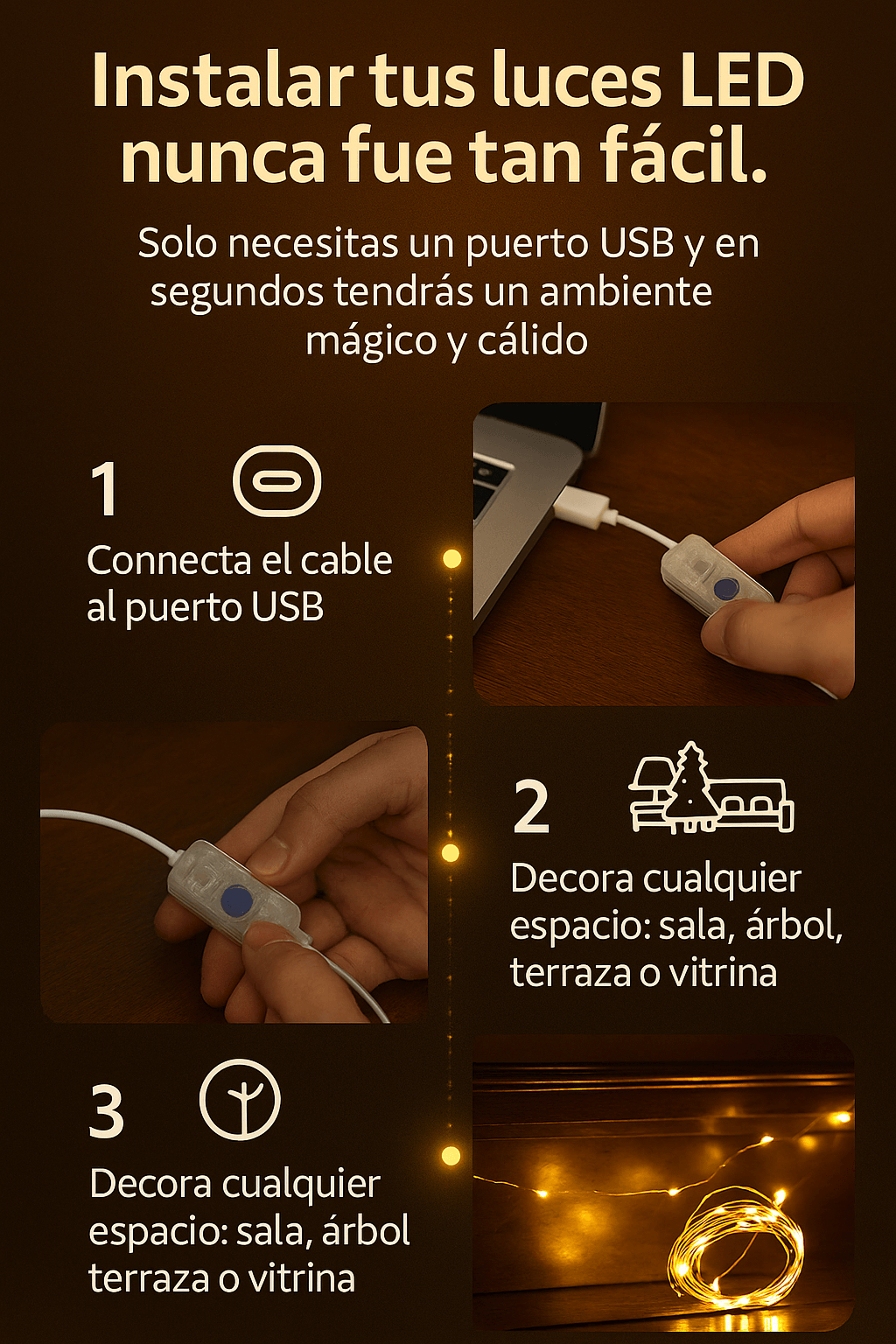 Instalar tus luces LED nunca fue tan fácil.

Solo necesitas un puerto USB y en segundos tendrás un ambiente mágico y cálido

1

Connecta el cable al puerto USB

2

Decora cualquier espacio: sala, árbol, terraza o vitrina

3

Decora cualquier espacio: sala, árbol terraza o vitrina